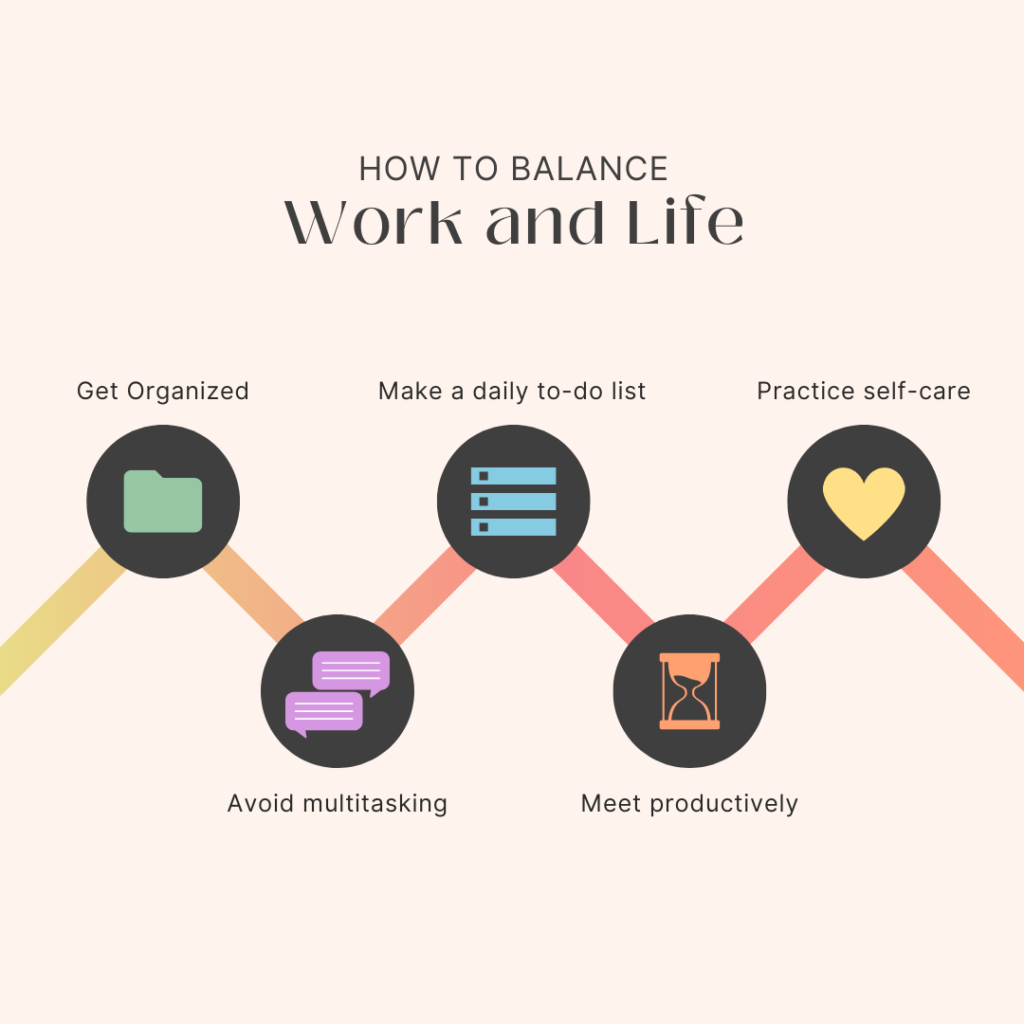 HOW TO BALANCE
Work and Life

Get Organized

Avoid multitasking

Make a daily to-do list

Meet productively

Practice self-care